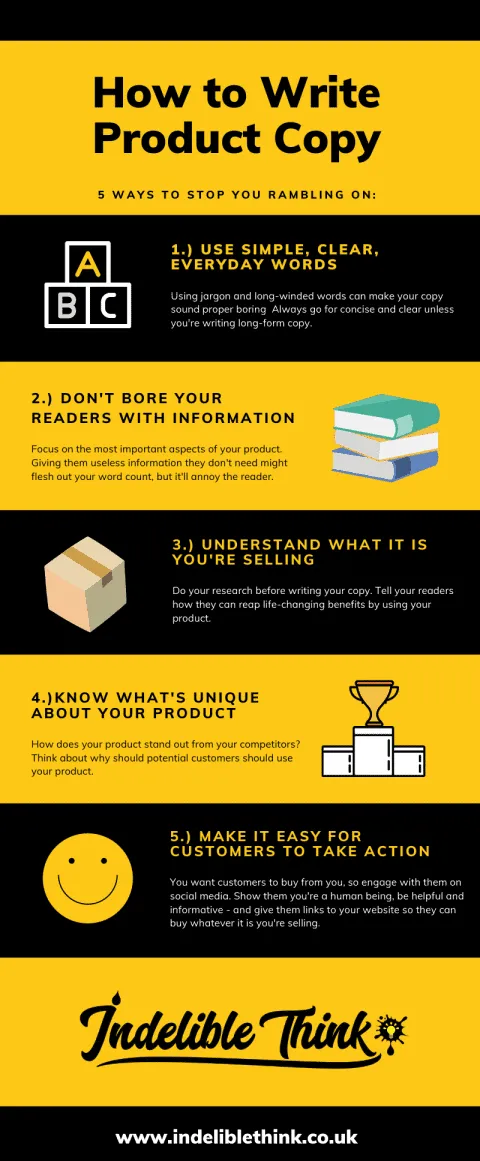 How to Write Product Copy

5 WAYS TO STOP YOU RAMBLING ON:

A B C

1.) USE SIMPLE, CLEAR, EVERYDAY WORDS

Using jargon and long-winded words can make your copy sound proper boring Always go for concise and clear unless you're writing long-form copy.

2.) DON'T BORE YOUR READERS WITH INFORMATION

Focus on the most important aspects of your product. Giving them useless information they don't need might flesh out your word count, but it'll annoy the reader.

3.) UNDERSTAND WHAT IT IS YOU'RE SELLING

Do your research before writing your copy. Tell your readers how they can reap life-changing benefits by using your product.

4.)KNOW WHAT'S UNIQUE ABOUT YOUR PRODUCT

How does your product stand out from your competitors? Think about why should potential customers should use your product.

5.) MAKE IT EASY FOR CUSTOMERS TO TAKE ACTION

You want customers to buy from you, so engage with them on social media. Show them you're a human being, be helpful and informative - and give them links to your website so they can buy whatever it is you're selling.

Indelible Think

www.indeliblethink.co.uk